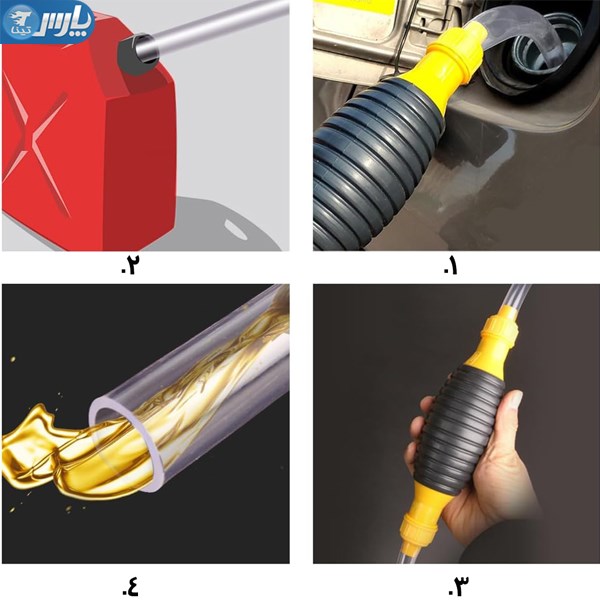 پارس تینا

.۱

.۲

.۳

.٤